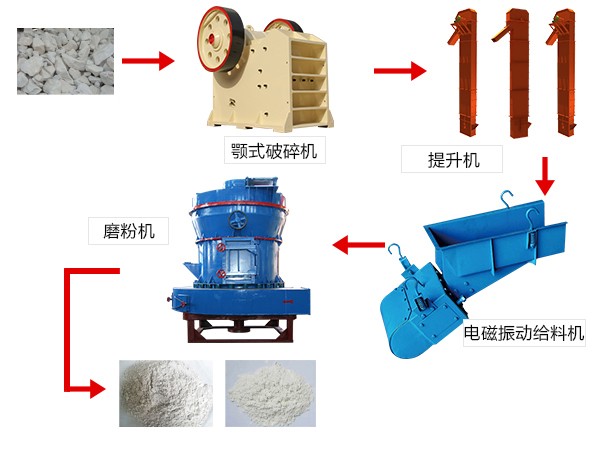 颚式破碎机

提升机

磨粉机

电磁振动给料机