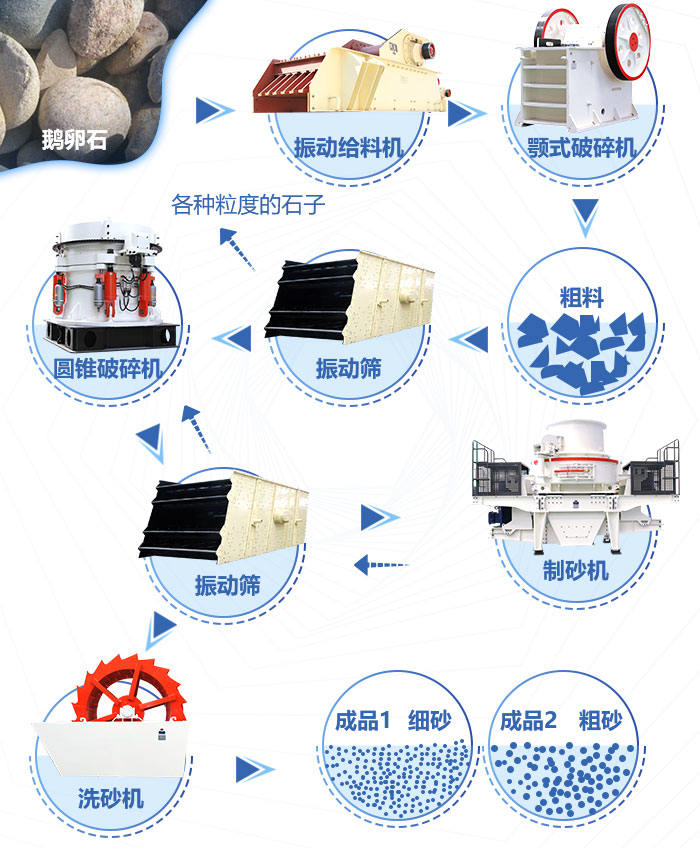 鹅卵石

振动给料机

颚式破碎机

各种粒度的石子

圆锥破碎机

振动筛

粗料

振动筛

制砂机

洗砂机

成品1 细砂

成品2 粗砂